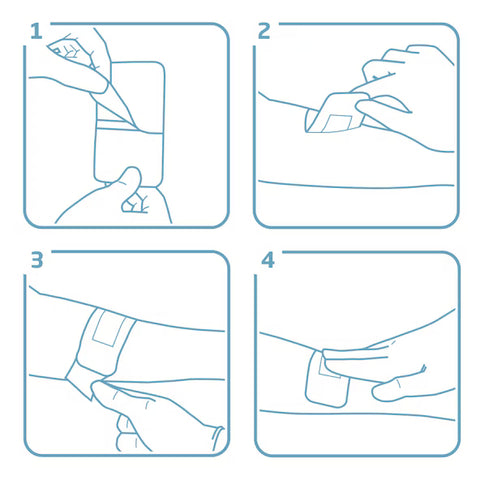 1

2

3

4