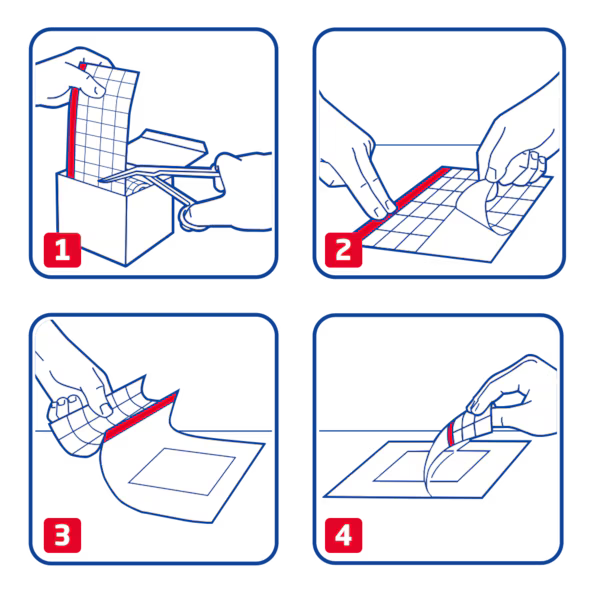 1

2

3

4