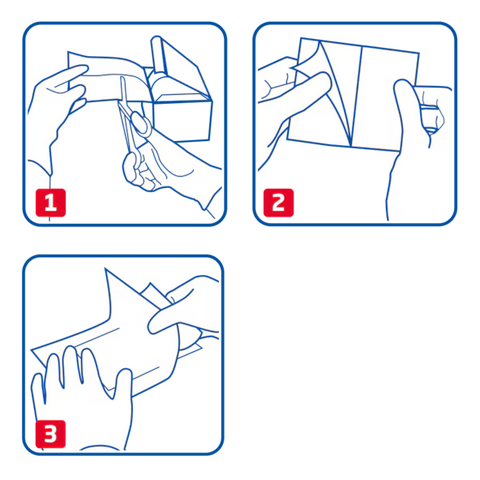 1

2

3