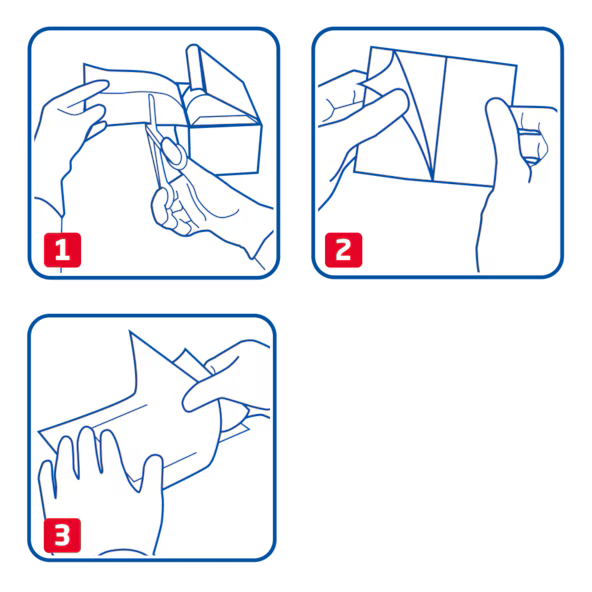 1

2

3