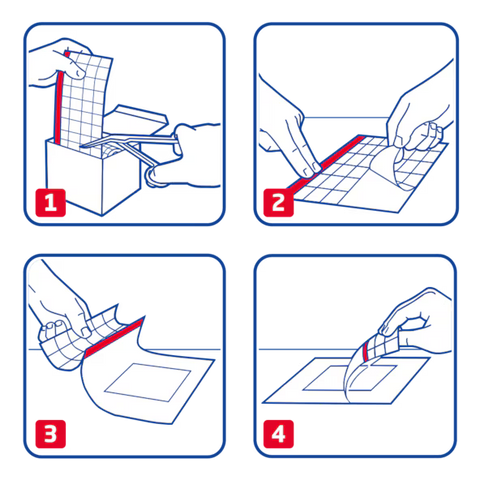 1

2

3

4