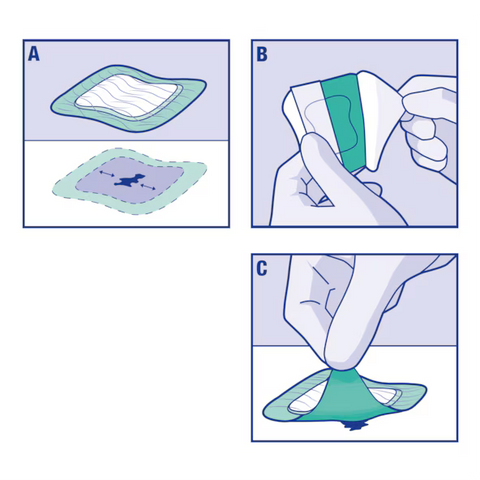 A

B

C