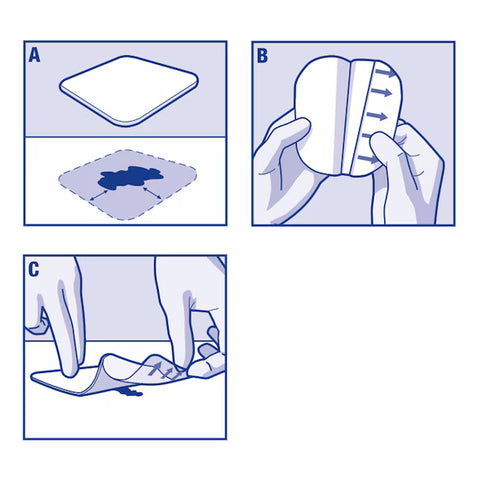 A

B

C