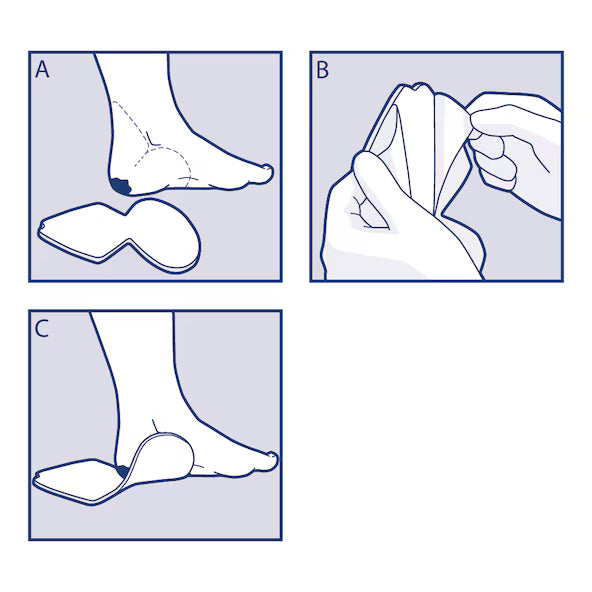 A

B

C