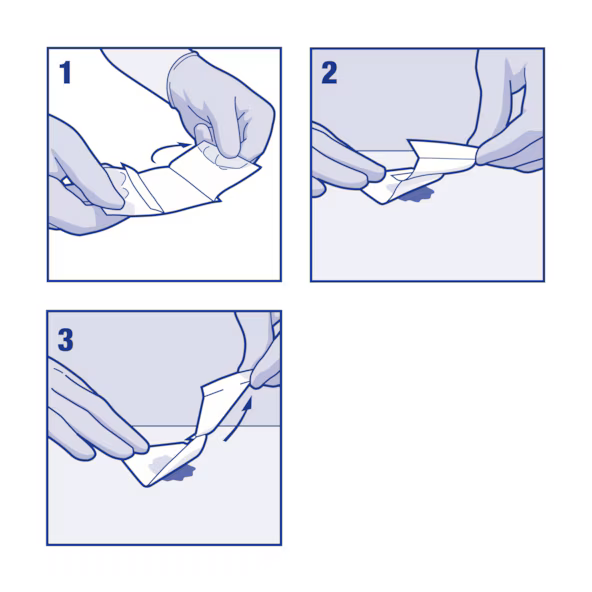 1

2

3