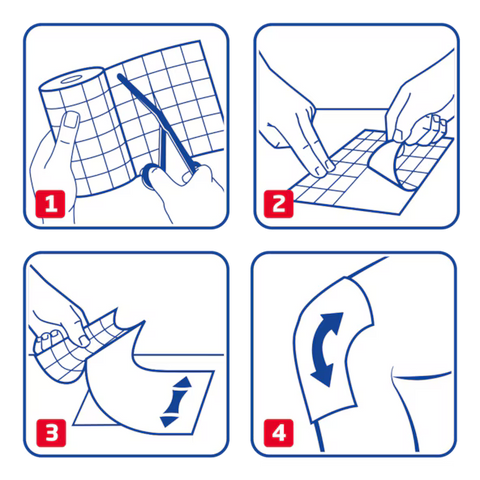 1

2

3

4