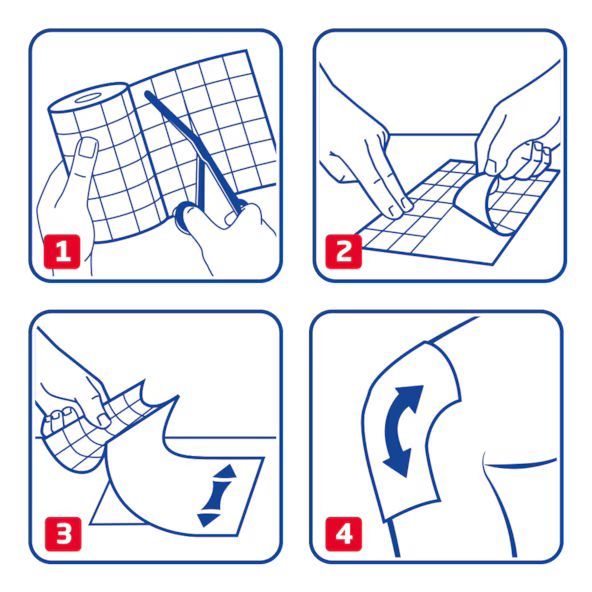 1

2

3

4