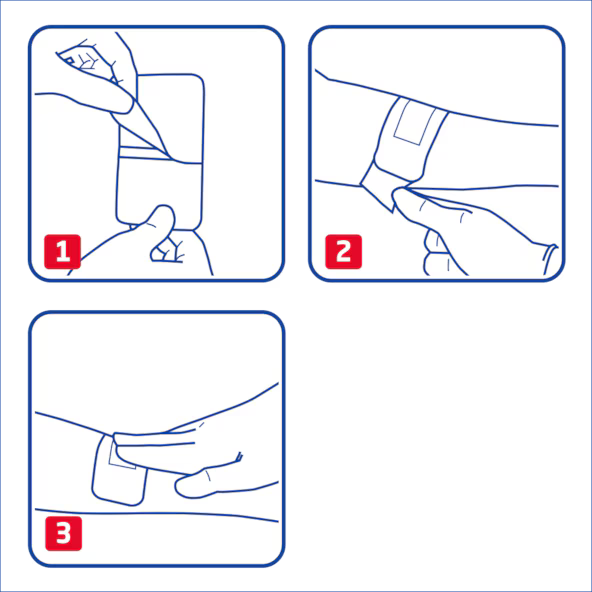 1

2

3