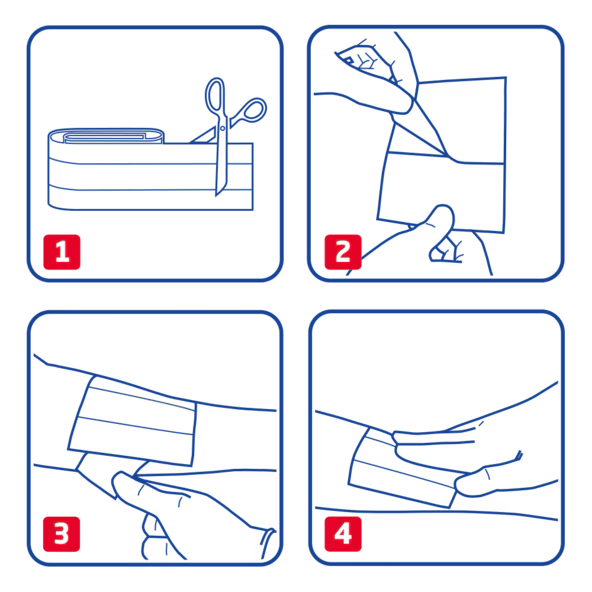 1

2

3

4